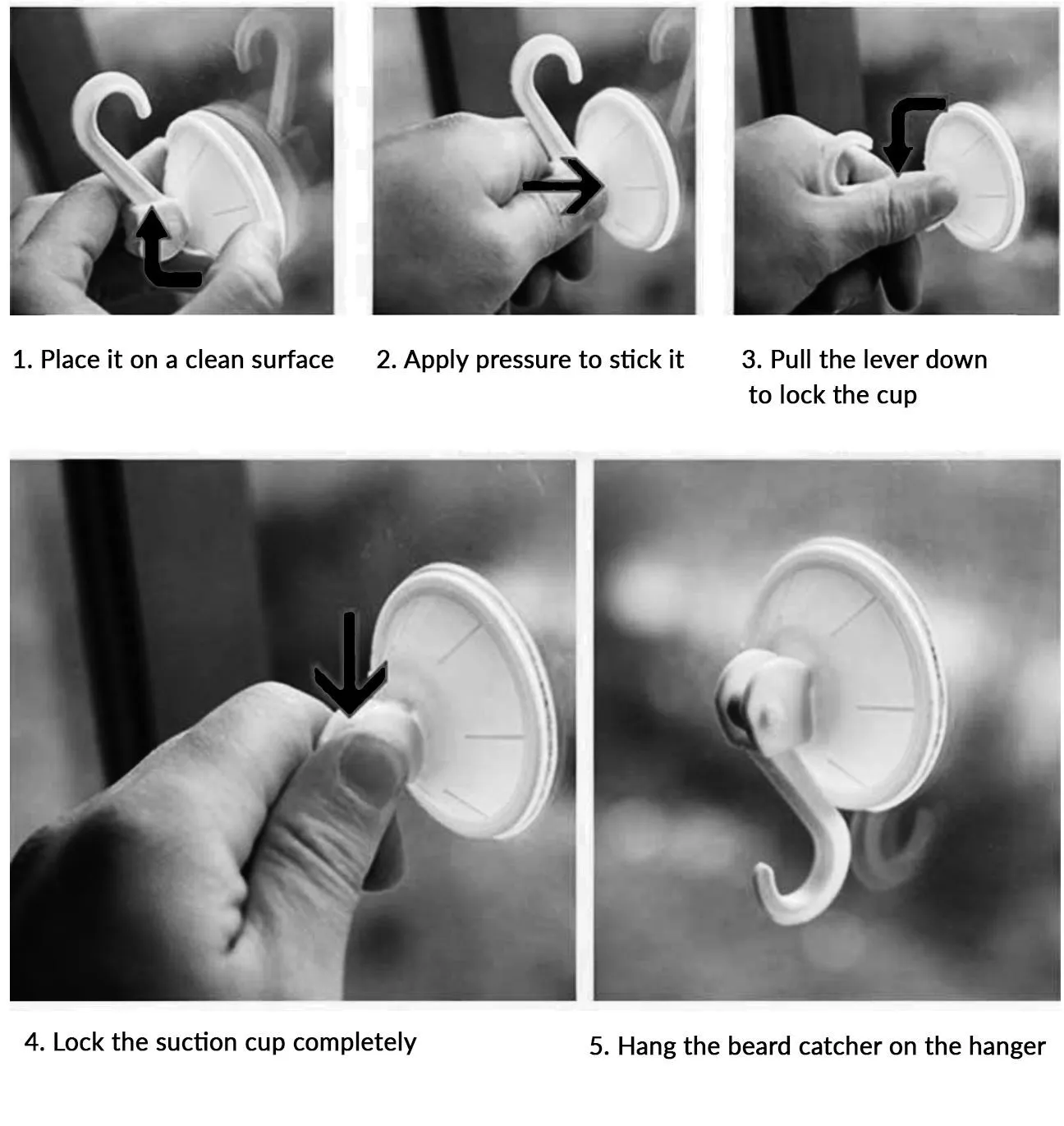 1. Place it on a clean surface

2. Apply pressure to stick it

3. Pull the lever down to lock the cup

4. Lock the suction cup completely

5. Hang the beard catcher on the hanger